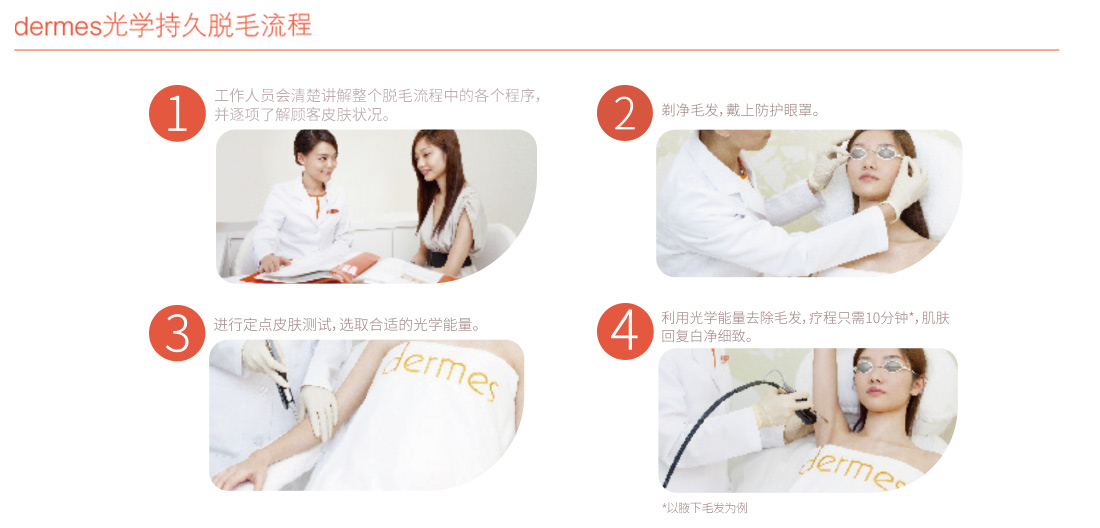 dermes光学持久脱毛流程

1
工作人员会清楚讲解整个脱毛流程中的各个程序，并逐项了解顾客皮肤状况。

2
剃净毛发，戴上防护眼罩。

3
进行定点皮肤测试，选取合适的光学能量。

dermes

4
利用光学能量去除毛发，疗程只需10分钟*，肌肤回复白净细致。

dermes

*以腋下毛发为例